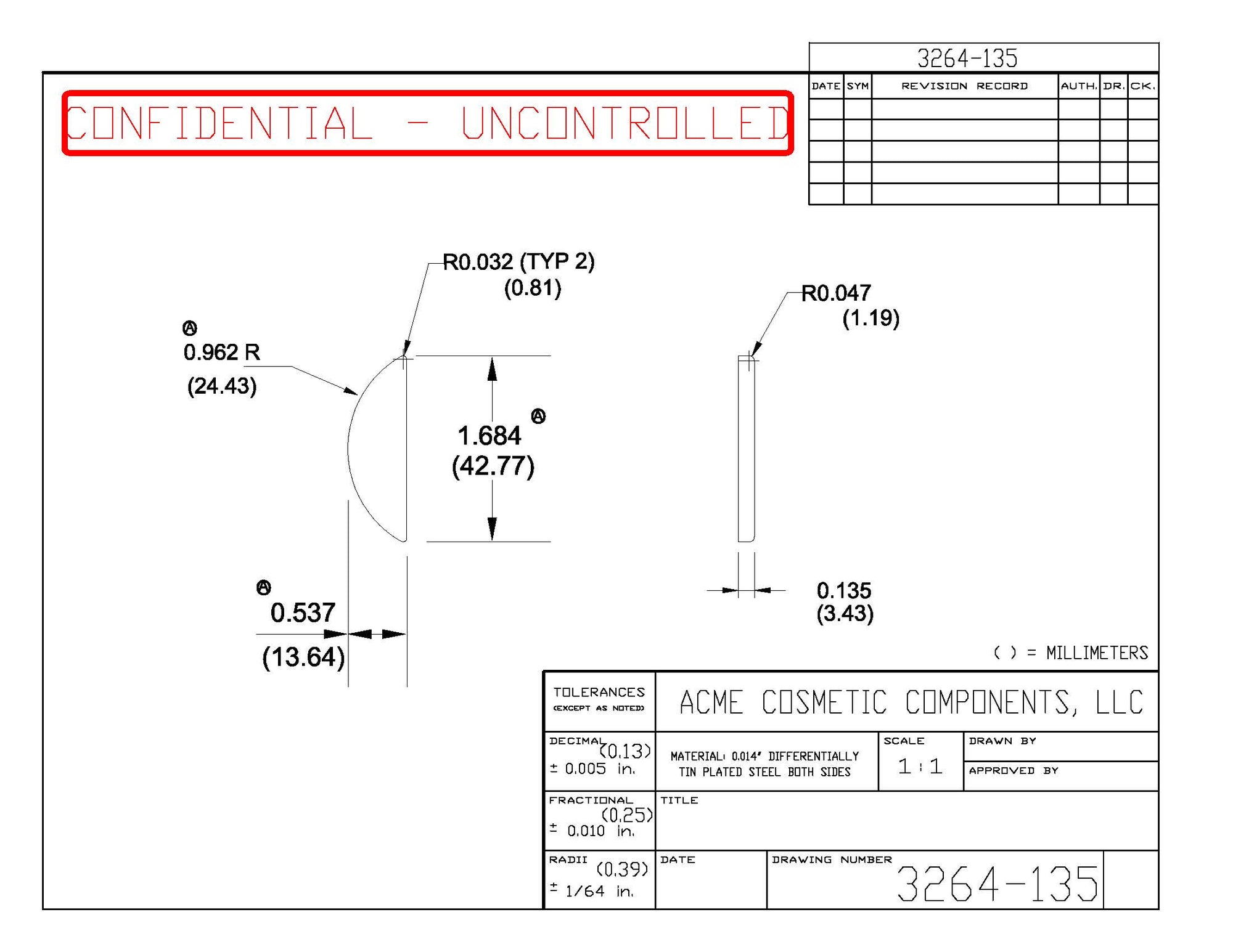 3264-135

| DATE | SYM | REVISION RECORD | AUTH. | DR. | CK. |
|---|---|---|---|---|---|
| | | | | | |
| | | | | | |
| | | | | | |
| | | | | | |
| | | | | | |

CONFIDENTIAL - UNCONTROLLED

R0.032 (TYP 2)
(0.81)

R0.047
(1.19)

Ⓐ
0.962 R
(24.43)

1.684 Ⓐ
(42.77)

Ⓐ
0.537
(13.64)

0.135
(3.43)

( ) = MILLIMETERS

TOLERANCES
(EXCEPT AS NOTED)

ACME COSMETIC COMPONENTS, LLC

DECIMAL (0.13)
± 0.005 in.

MATERIAL: 0.014" DIFFERENTIALLY TIN PLATED STEEL BOTH SIDES

SCALE
1 : 1

DRAWN BY

APPROVED BY

FRACTIONAL (0.25)
± 0.010 in.

TITLE

RADII (0.39)
± 1/64 in.

DATE

DRAWING NUMBER
3264-135